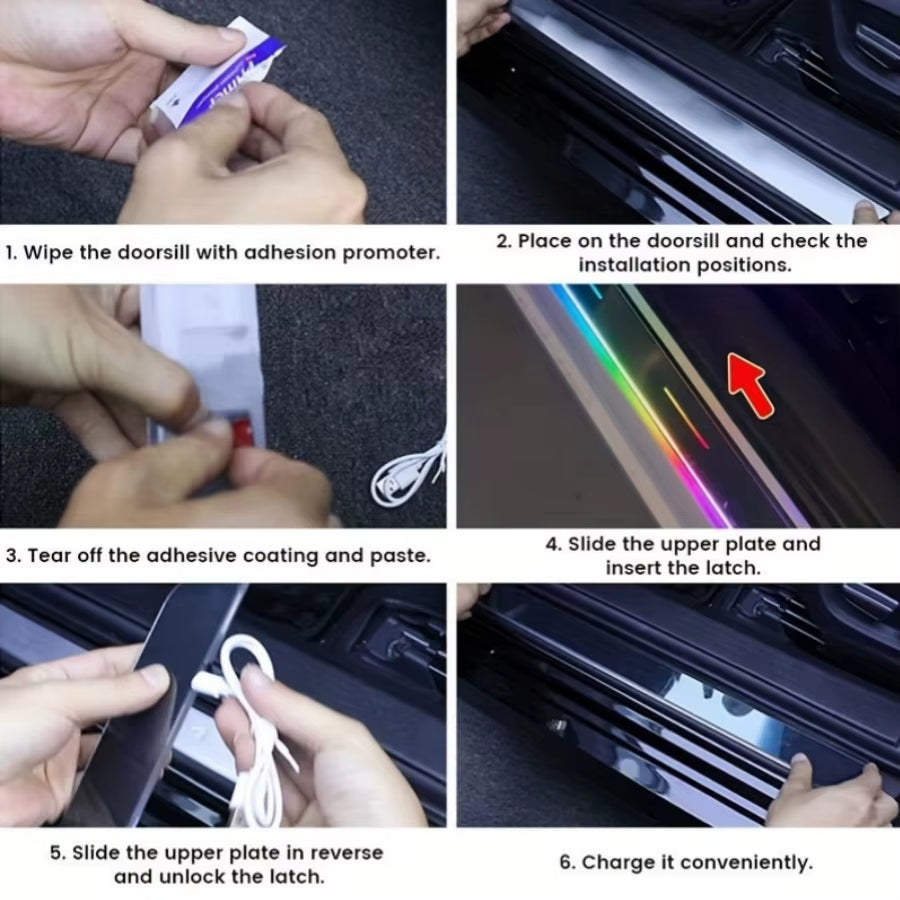 Primer

1. Wipe the doorsill with adhesion promoter.

2. Place on the doorsill and check the installation positions.

3. Tear off the adhesive coating and paste.

4. Slide the upper plate and insert the latch.

5. Slide the upper plate in reverse and unlock the latch.

6. Charge it conveniently.