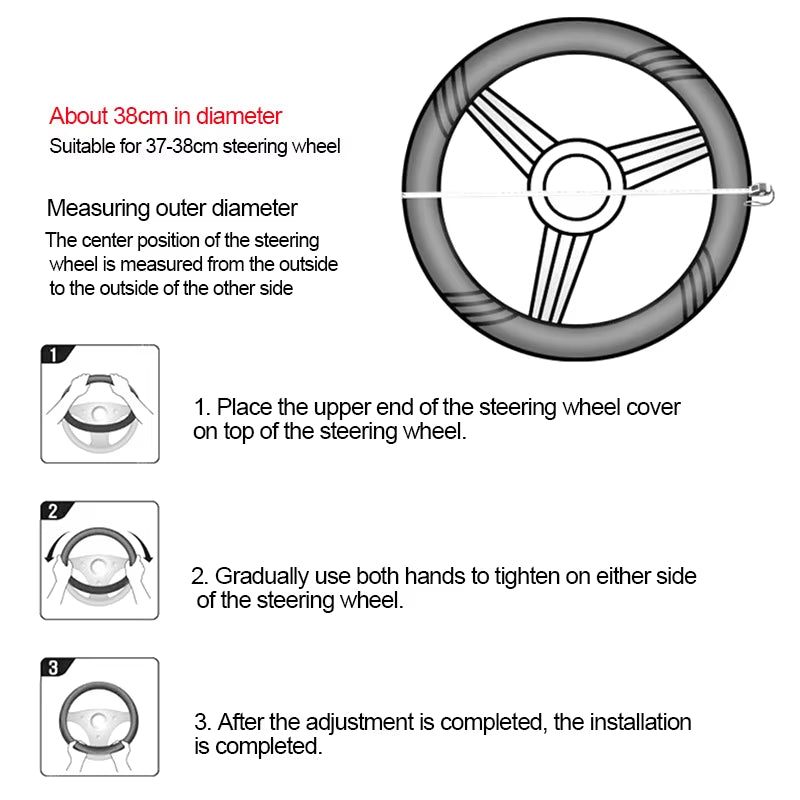 About 38cm in diameter
Suitable for 37-38cm steering wheel

Measuring outer diameter
The center position of the steering wheel is measured from the outside to the outside of the other side

1

1. Place the upper end of the steering wheel cover on top of the steering wheel.

2

2. Gradually use both hands to tighten on either side of the steering wheel.

3

3. After the adjustment is completed, the installation is completed.